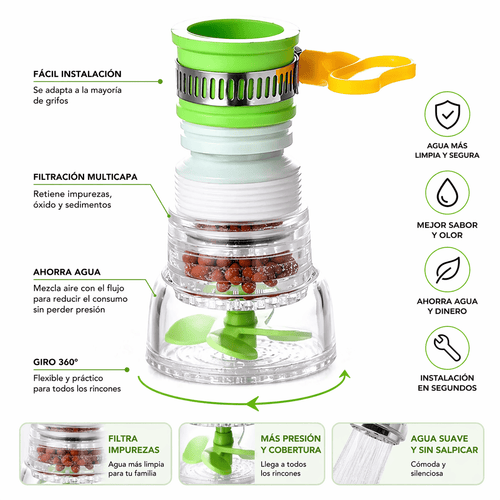 FÁCIL INSTALACIÓN
Se adapta a la mayoría de grifos

FILTRACIÓN MULTICAPA
Retiene impurezas, óxido y sedimentos

AHORRA AGUA
Mezcla aire con el flujo para reducir el consumo sin perder presión

GIRO 360°
Flexible y práctico para todos los rincones

AGUA MÁS LIMPIA Y SEGURA

MEJOR SABOR Y OLOR

AHORRA AGUA Y DINERO

INSTALACIÓN EN SEGUNDOS

FILTRA IMPUREZAS
Agua más limpia para tu familia

MÁS PRESIÓN Y COBERTURA
Llega a todos los rincones

AGUA SUAVE Y SIN SALPICAR
Cómoda y silenciosa